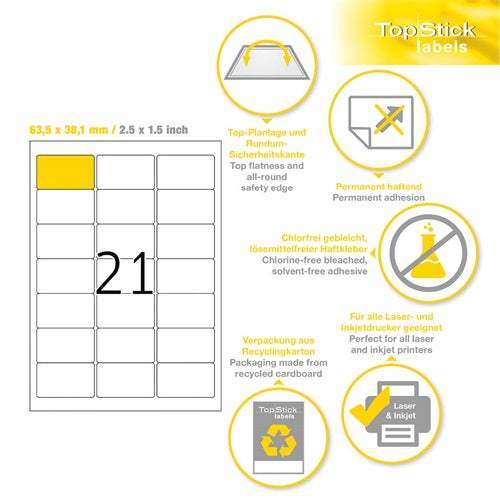 TopStick labels

63,5 x 38,1 mm / 2.5 x 1.5 inch

21

Top-Planlage und Rundum-Sicherheitskante
Top flatness and all-round safety edge

Permanent haftend
Permanent adhesion

Chlorfrei gebleicht, lösemittelfreier Haftkleber
Chlorine-free bleached, solvent-free adhesive

Für alle Laser- und Inkjetdrucker geeignet
Perfect for all laser and inkjet printers

Verpackung aus Recyclingkarton
Packaging made from recycled cardboard

TopStick labels

Laser & Inkjet