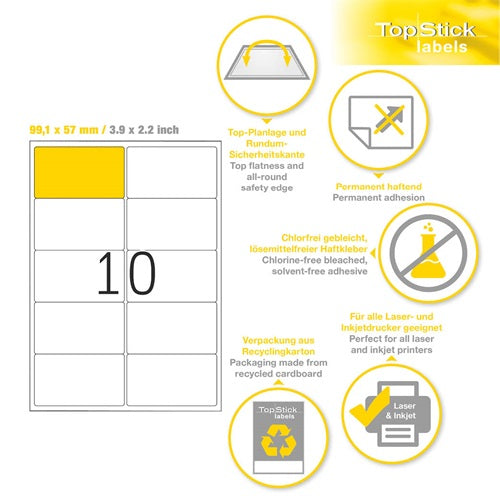 TopStick
labels

99,1 x 57 mm / 3.9 x 2.2 inch

10

Top-Planlage und Rundum-Sicherheitskante
Top flatness and all-round safety edge

Permanent haftend
Permanent adhesion

Chlorfrei gebleicht, lösemittelfreier Haftkleber
Chlorine-free bleached, solvent-free adhesive

Für alle Laser- und Inkjetdrucker geeignet
Perfect for all laser and inkjet printers

Verpackung aus Recyclingkarton
Packaging made from recycled cardboard

TopStick
labels

Laser
& Inkjet