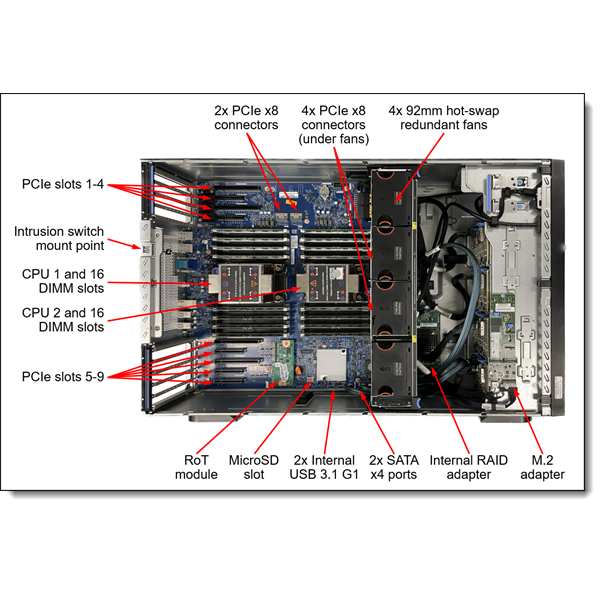 2x PCIe x8 connectors

4x PCIe x8 connectors (under fans)

4x 92mm hot-swap redundant fans

PCIe slots 1-4

Intrusion switch mount point

CPU 1 and 16 DIMM slots

CPU 2 and 16 DIMM slots

PCIe slots 5-9

RoT module

MicroSD slot

2x Internal USB 3.1 G1

2x SATA x4 ports

Internal RAID adapter

M.2 adapter