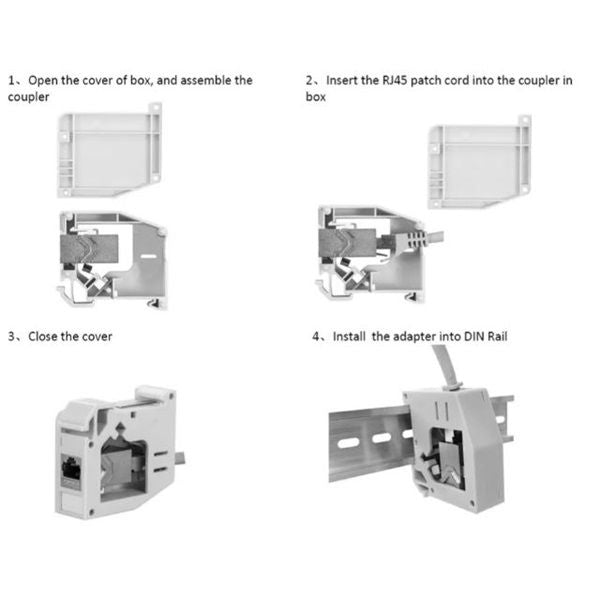 1、Open the cover of box, and assemble the coupler

2、Insert the RJ45 patch cord into the coupler in box

3、Close the cover

4、Install the adapter into DIN Rail